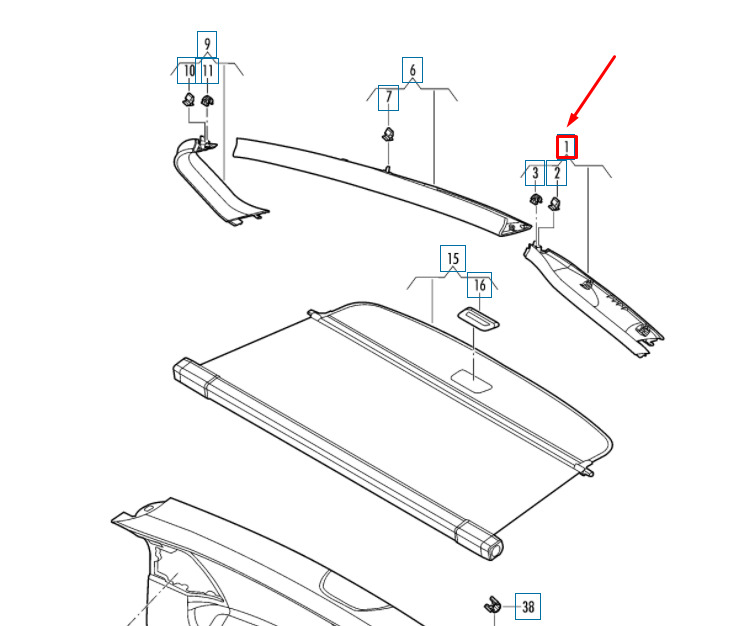 9
10
11
6
7
1
3
2
15
16
38