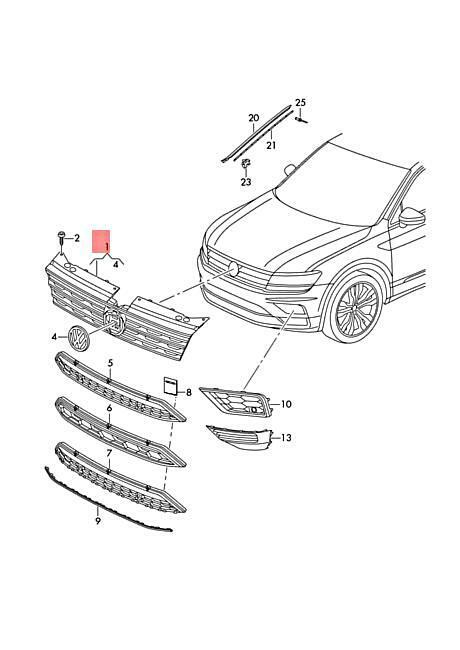 25
20
21
23
2
1
4
4
5
8
10
6
13
7
9