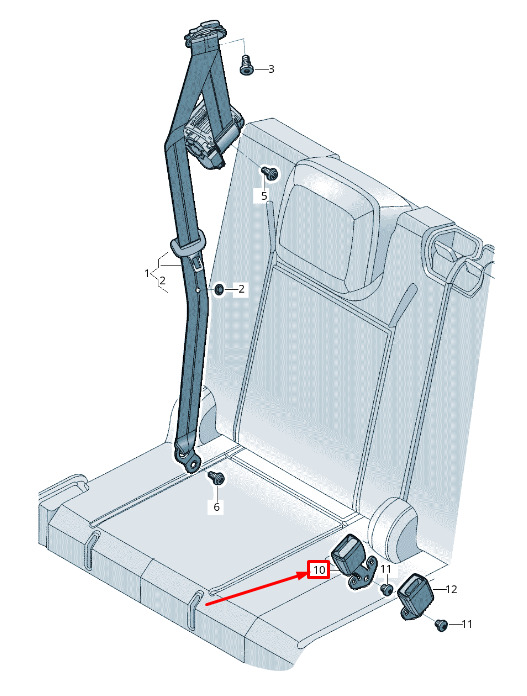 3
5
1
2
2
6
10
11
12
11