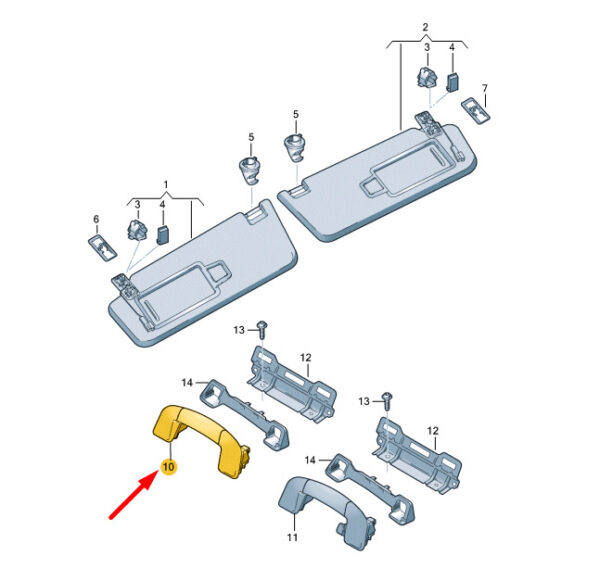 2
3
4
7
5
5
1
3
4
6
13
12
14
13
12
10
14
11