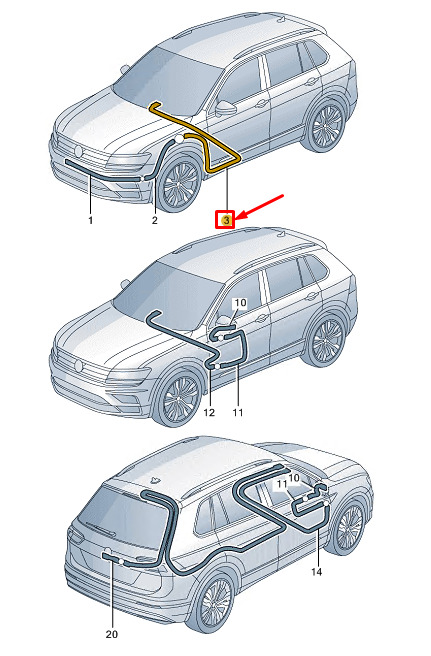 1
2
3
10
12
11
11
10
14
20