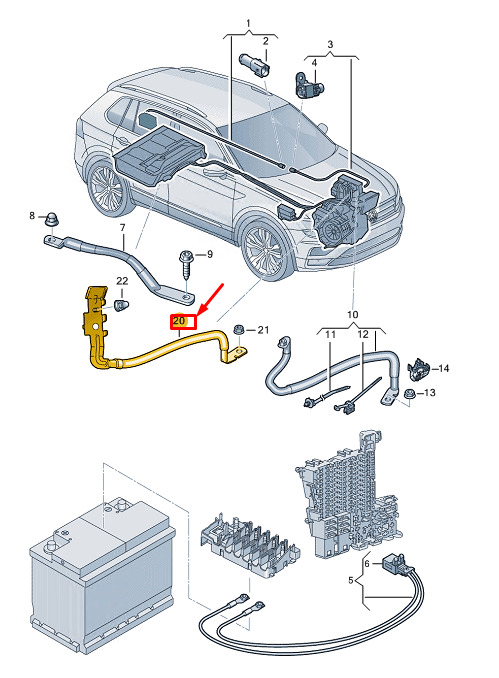 1
2
3
4
8
7
9
22
20
21
10
11
12
14
13
6
5