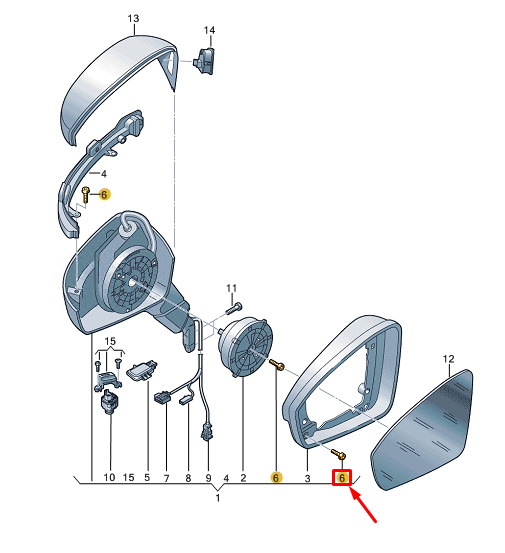 13
14
4
6
11
15
12
10 15 5 7 8 9 4 2 6 3 6
1