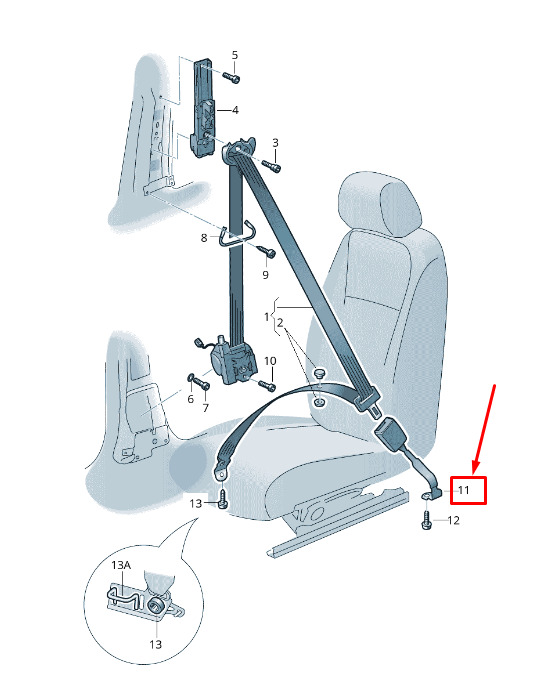 5
4
3
8
9
1
2
10
6
7
11
13
12
13A
13