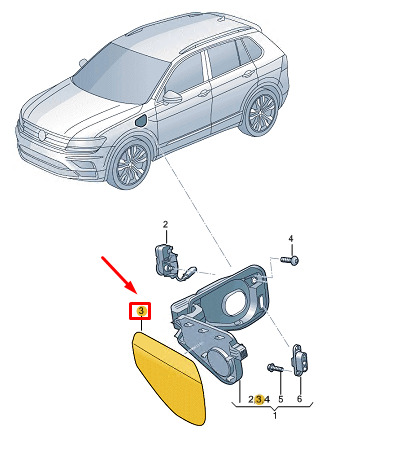 2
4
3
2 3 4 5 6
1