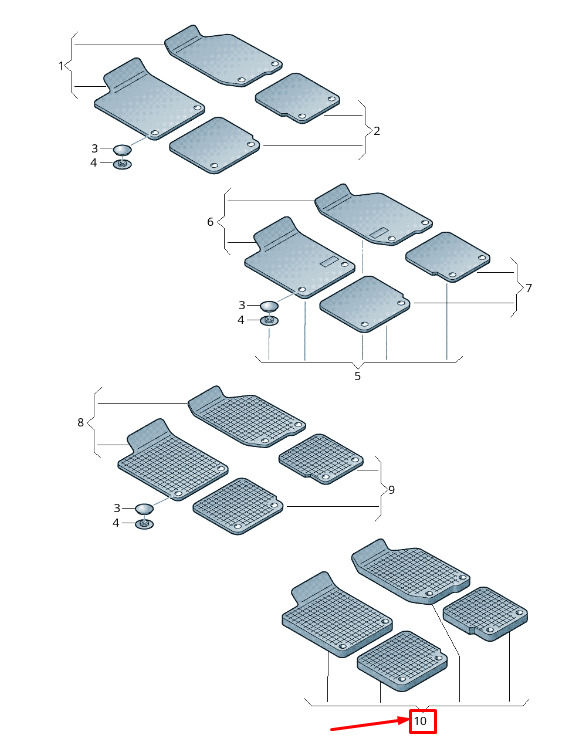 1
2
3
4
6
7
3
4
5
8
9
3
4
10