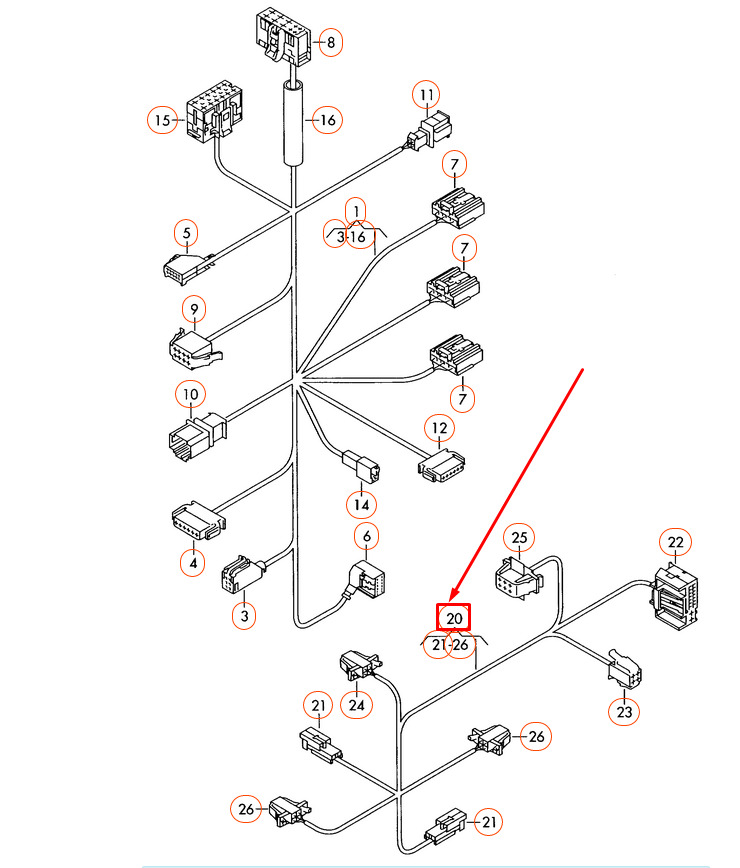 8
15
16
11
7
1
3-16
5
7
9
7
10
12
14
4
6
3
25
22
20
21-26
24
23
21
26
26
21