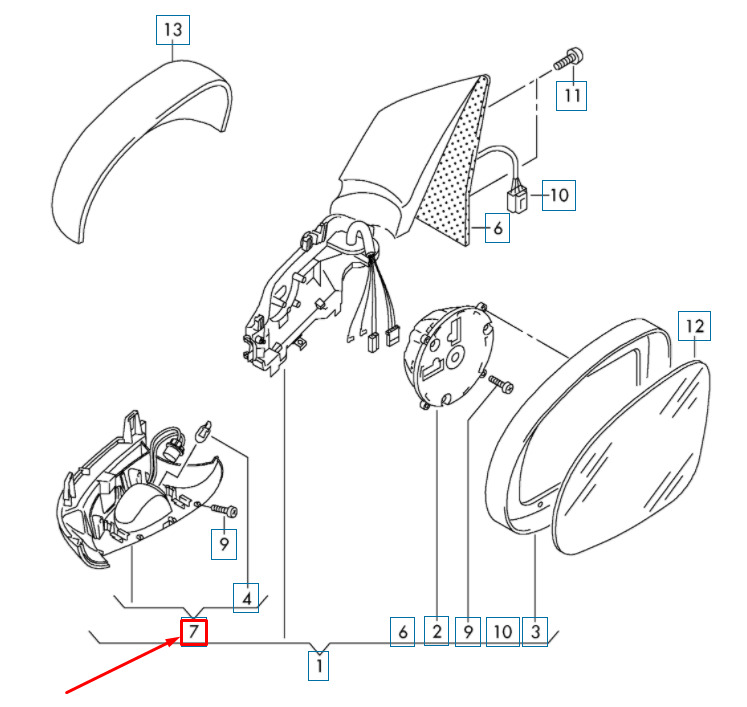 13
11
10
6
12
9
4
7
6
2
9
10
3
1