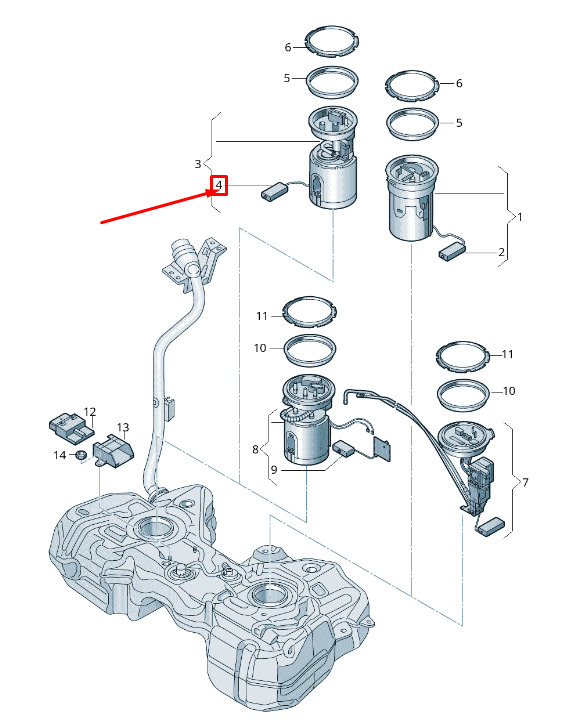 6
5
6
5
3
4
1
2
11
10
11
10
12
13
14
8
9
7