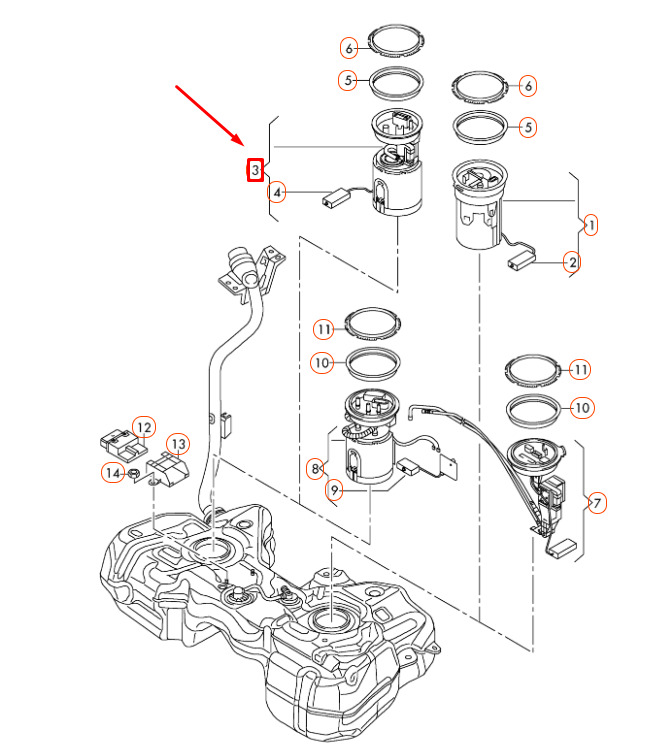 6
5
6
5
3
4
1
2
11
10
11
10
12
13
14
8
9
7