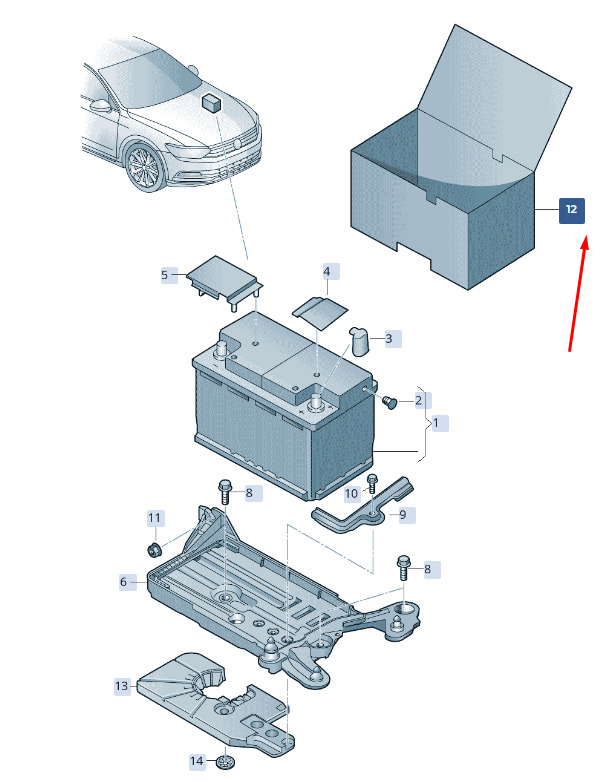 12
5
4
3
2
1
8
10
9
11
8
6
13
14