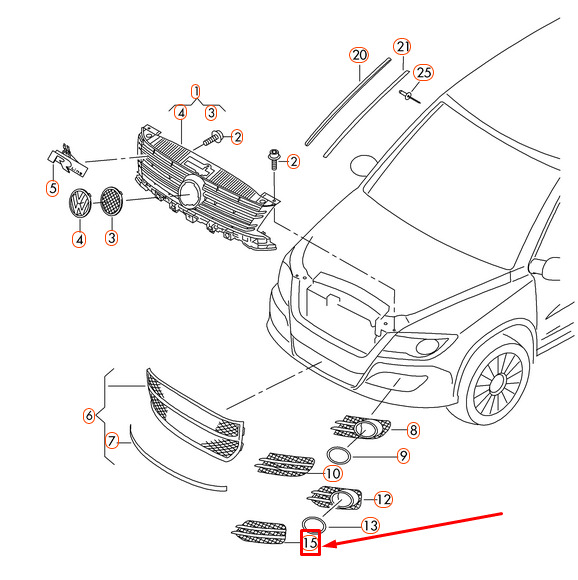 20
21
25
1
4
3
2
2
5
4
3
6
7
8
9
10
12
13
15