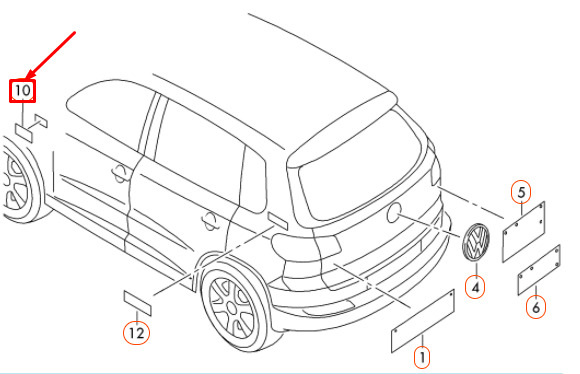 10
5
4
6
12
1