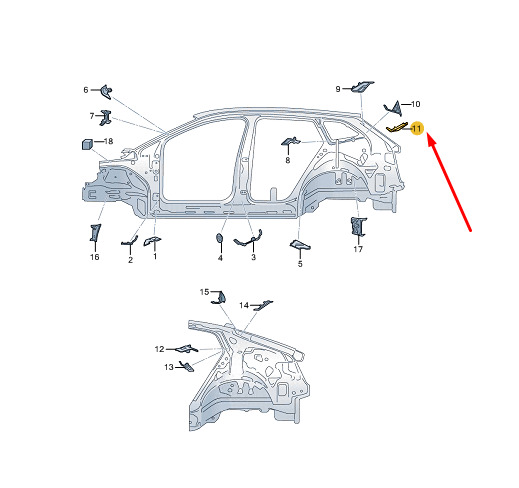 6
7
18
9
10
11
8
16
2
1
4
3
5
17
15
14
12
13