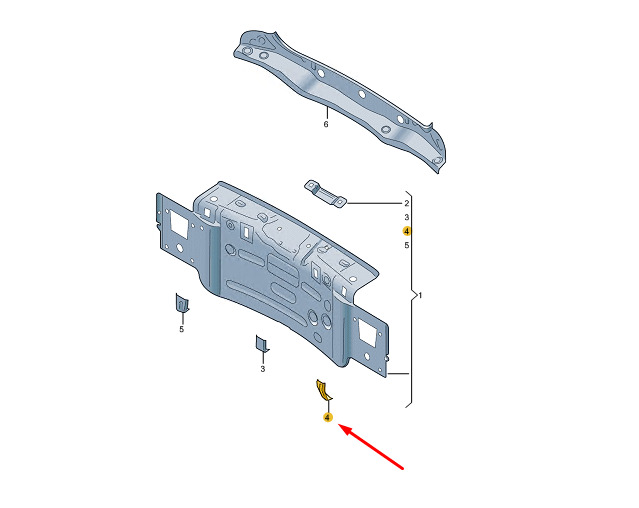 6
2
3
4
5
1
5
3
4