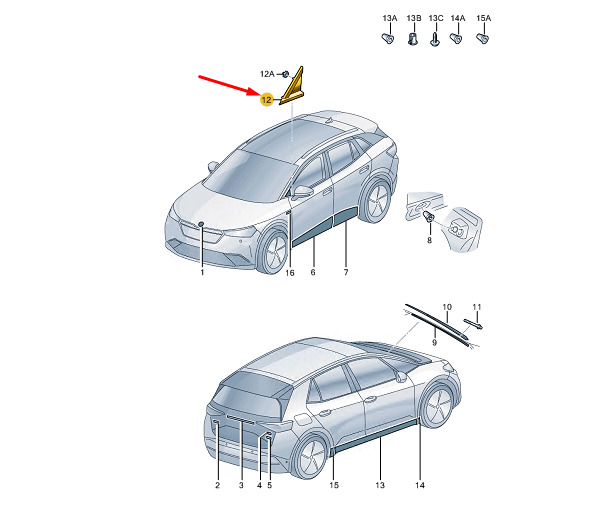 13A 13B 13C 14A 15A

12A

12

8

1 16 6 7

10 11

9

2 3 4 5 15 13 14