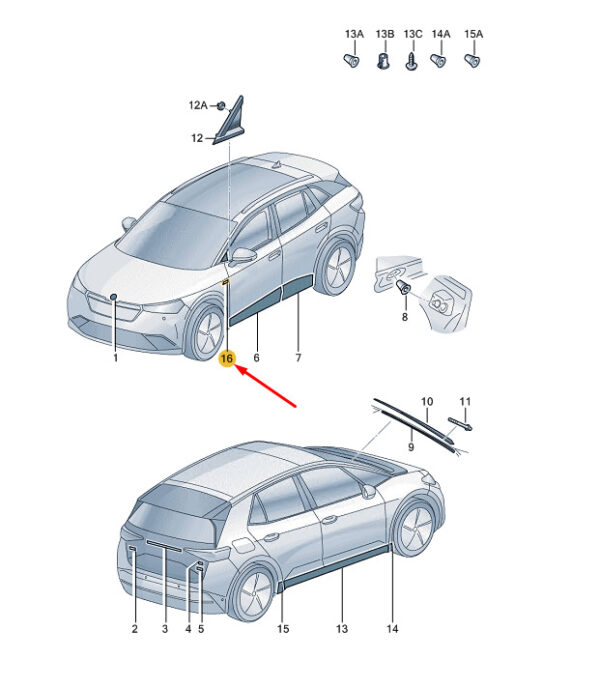 13A 13B 13C 14A 15A

12A

12

8

1

16

6

7

10

11

9

2

3

4

5

15

13

14