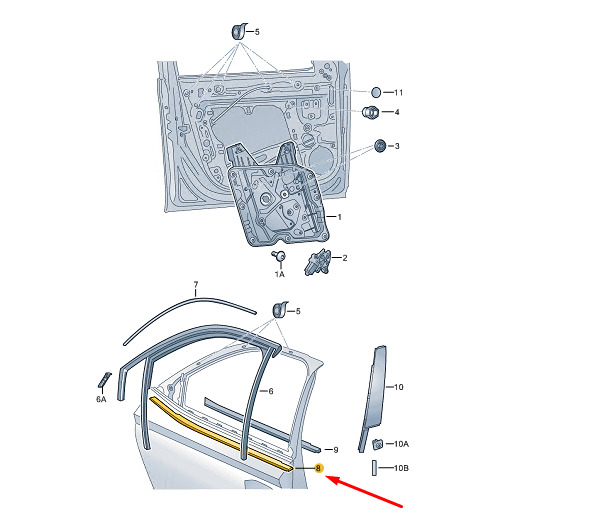 5
11
4
3
1
1A
2
7
5
6A
6
10
9
10A
8
10B