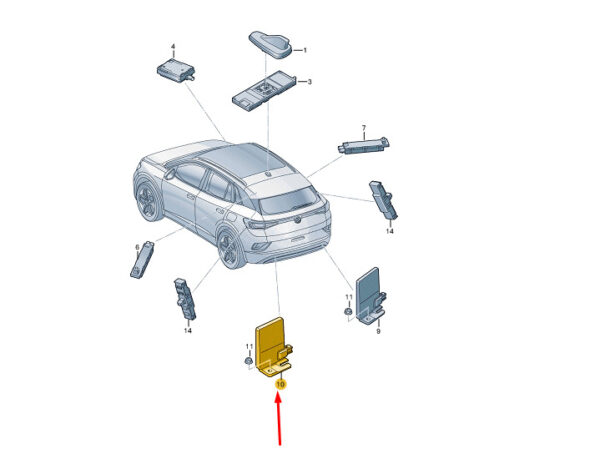 4
1
3
7
14
6
14
11
9
11
10