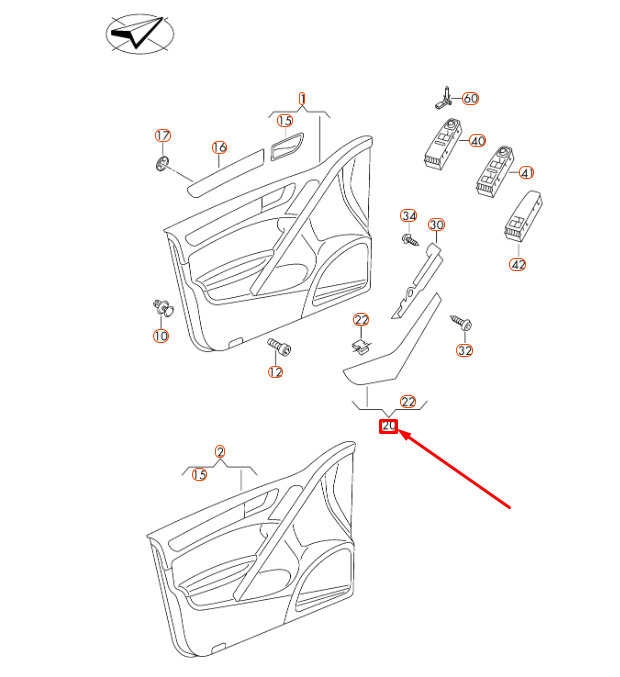 1
15
60
17
16
40
41
34
30
42
10
22
32
12
22
20
2
15