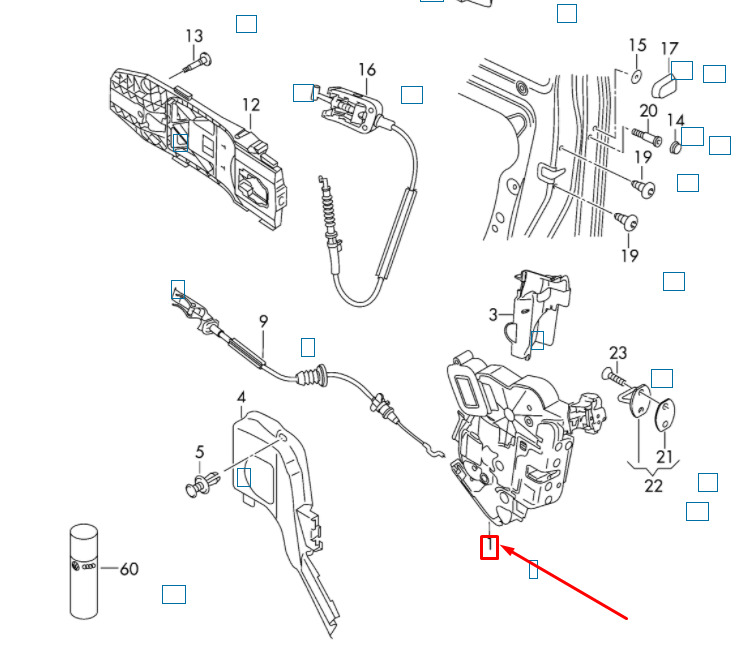 13
12
16
15
17
20
14
19
19
3
9
23
4
5
21
22
1
60