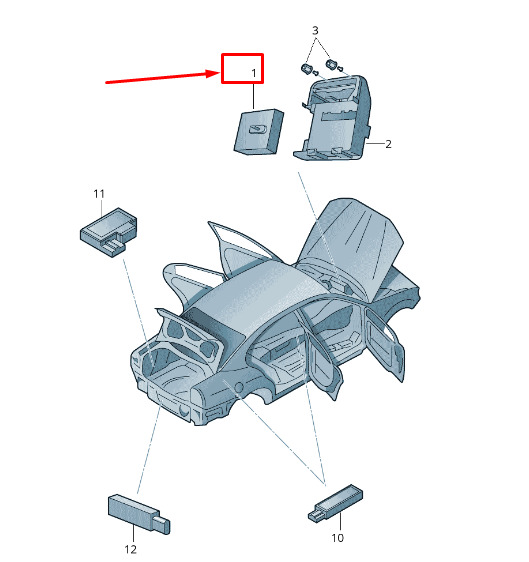 3
1
2
11
12
10