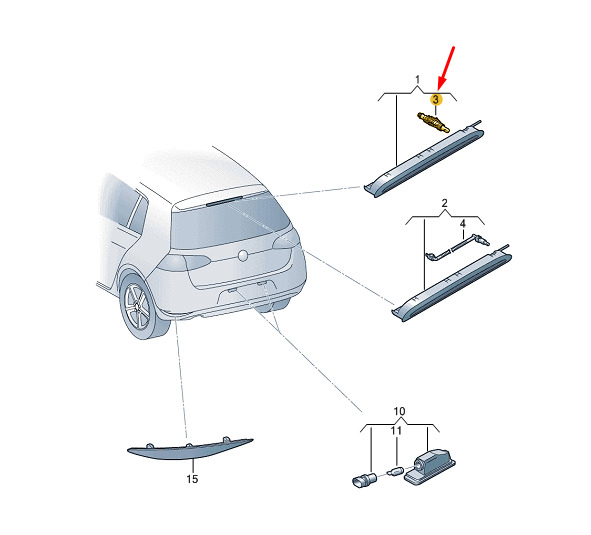 1
3
2
4
10
11
15