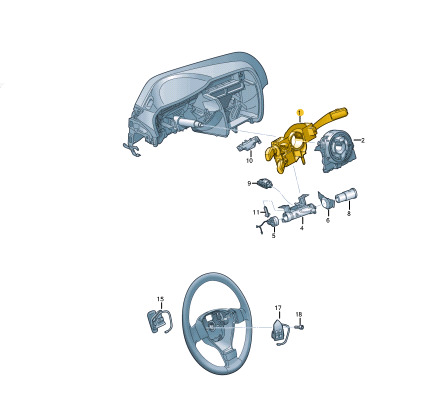 1
2
10
9
11
5
4
6
8
15
17
18