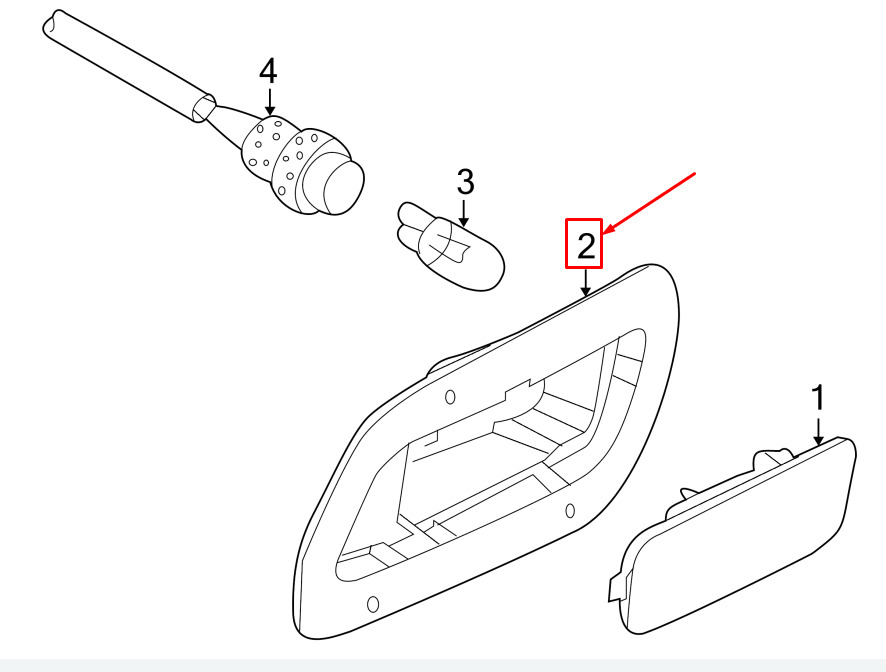 4

3

2

1