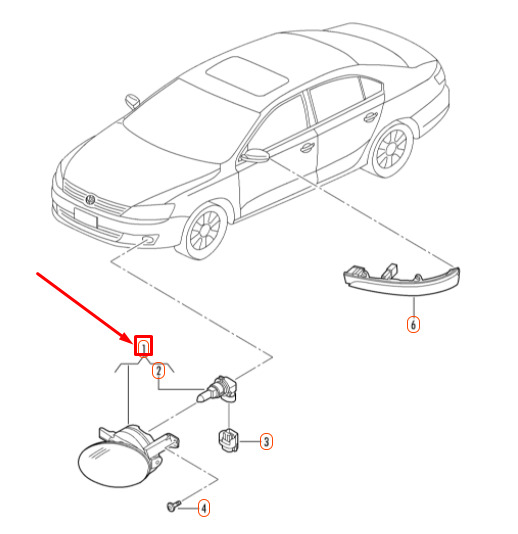 6
1
2
3
4