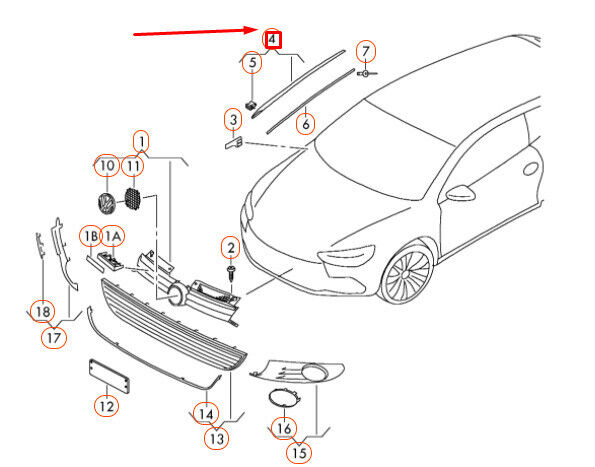 4
5
7
3
6
1
10
11
1B
1A
2
18
17
12
14
13
16
15