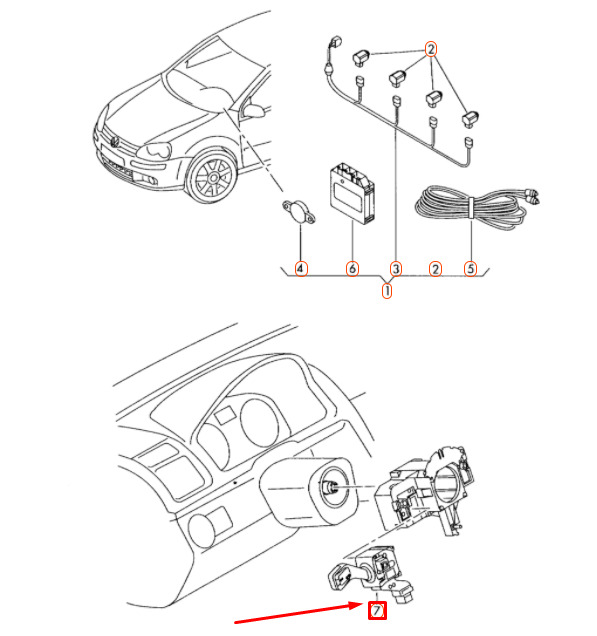 2

4 6 3 2 5

1

7