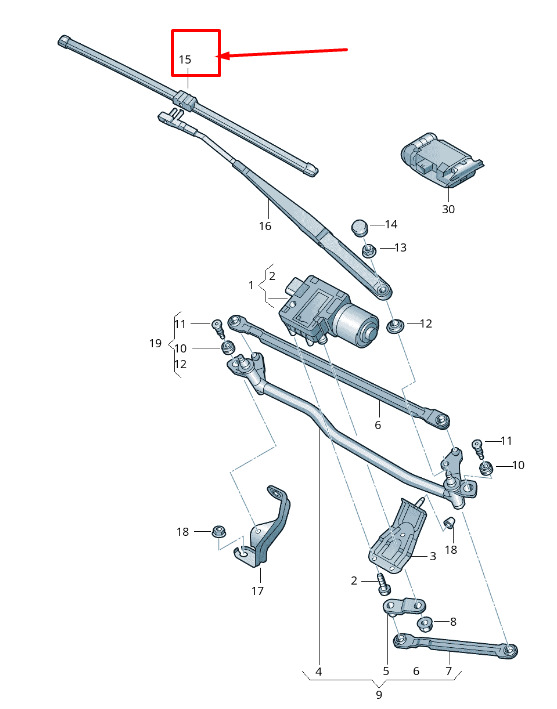 15
30
16
14
13
1
2
12
11
19
10
12
6
11
10
18
18
3
17
2
8
4
5
6
7
9