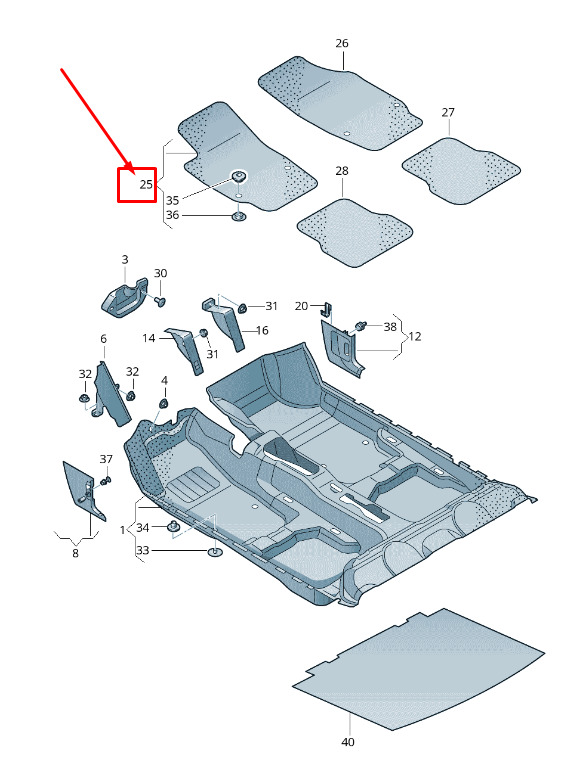 26
27
25
35
36
28
3
30
31
20
38
12
14
31
16
6
32
32
4
37
34
1
33
8
40