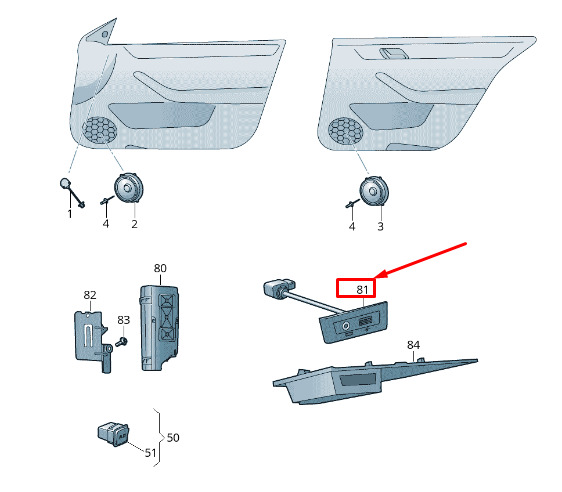 1
4
2
4
3
80
82
83
81
84
50
51