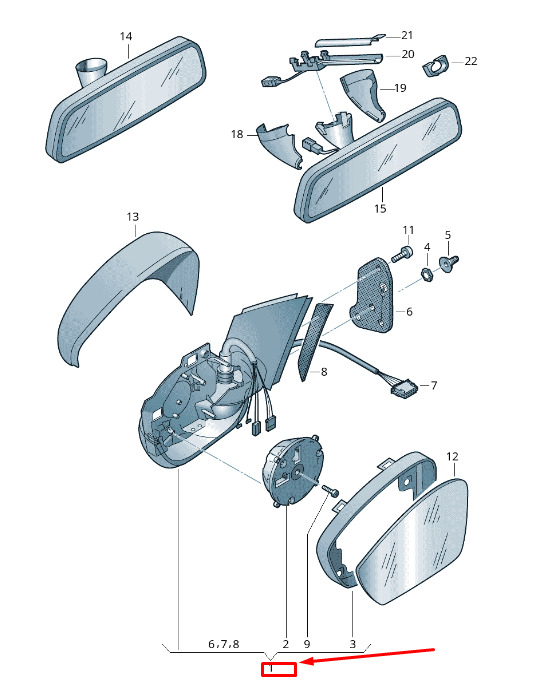 14
21
20
22
19
18
15
13
11
4
5
6
8
7
12
6,7,8
2
9
3
1