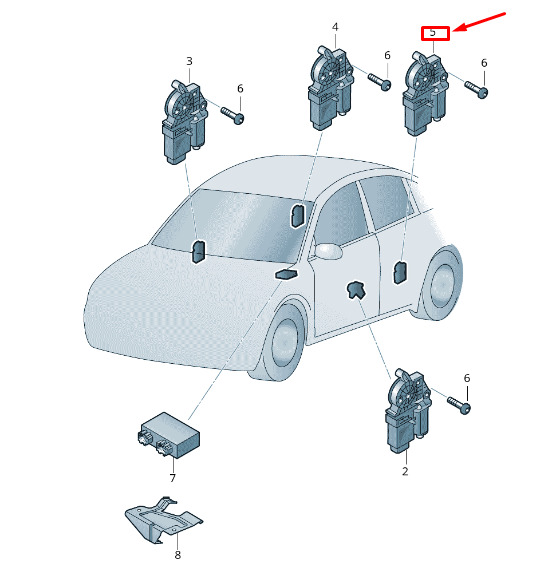 4
5
3
6
6
6
6
2
7
8