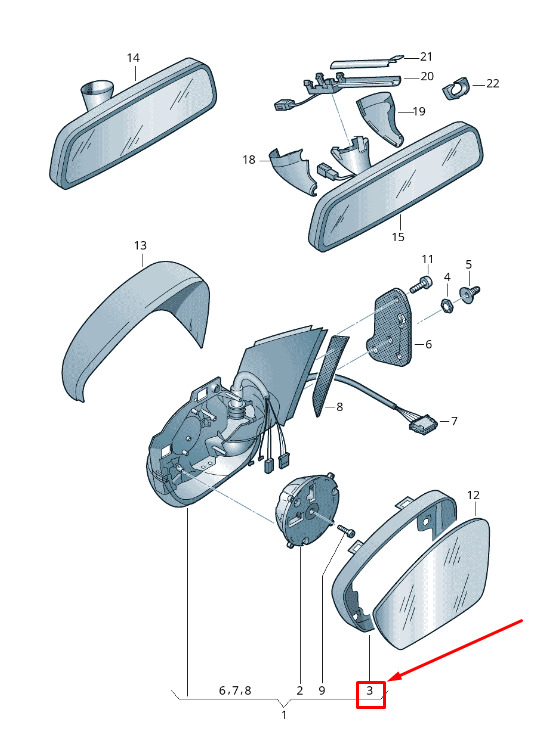 14
21
20
22
19
18
15
13
11
4
5
6
8
7
12
6,7,8
2
9
3
1