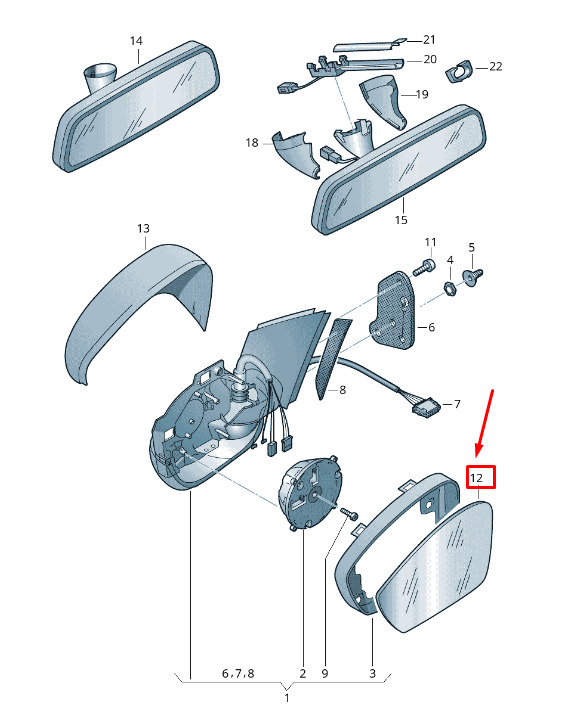 14
21
20
22
19
18
15
13
11
4
5
6
8
7
12
6,7,8
2
9
3
1