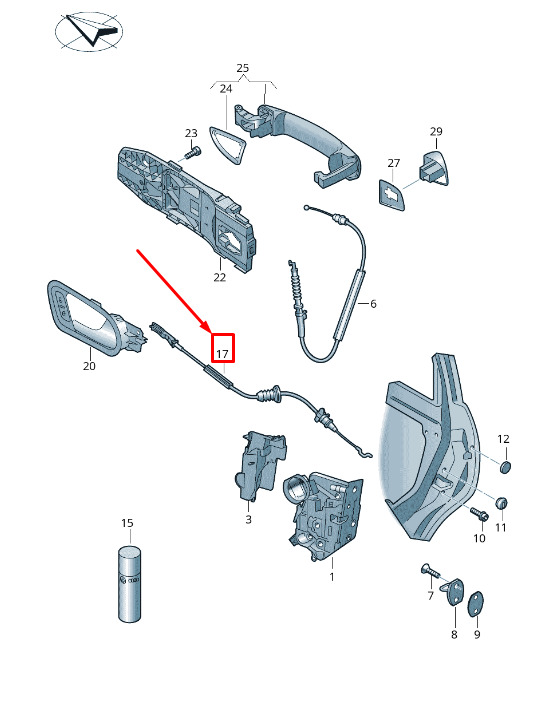 25
24
23
29
27
22
6
20
17
12
3
11
10
15
1
7
8
9