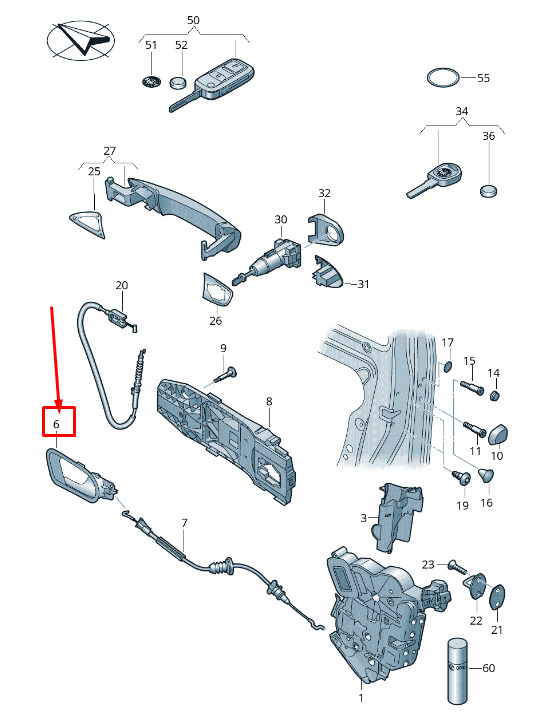 50
51
52
55
34
36
27
25
32
30
31
26
20
9
17
15
14
8
6
11
10
19
16
3
7
23
22
21
60
1