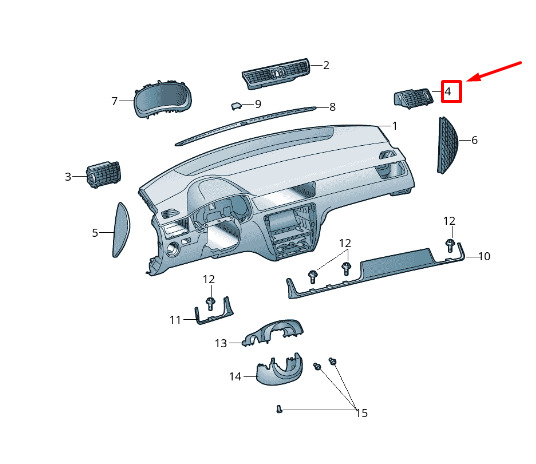 2
4
7
9
8
1
6
3
5
12
12
10
12
11
13
14
15