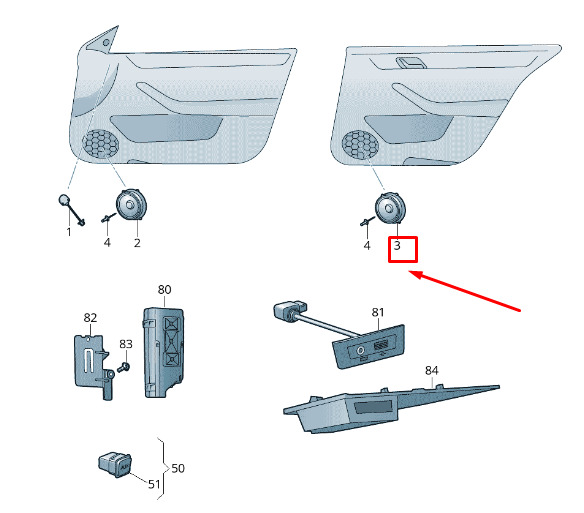 1
4
2
4
3
80
82
83
81
84
50
51