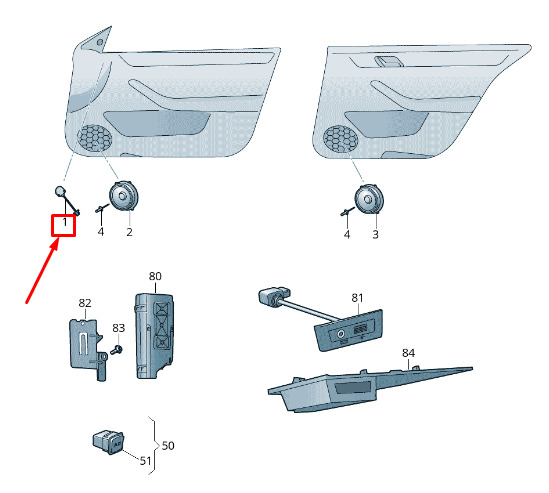 1
4
2
4
3
80
82
83
81
84
50
51