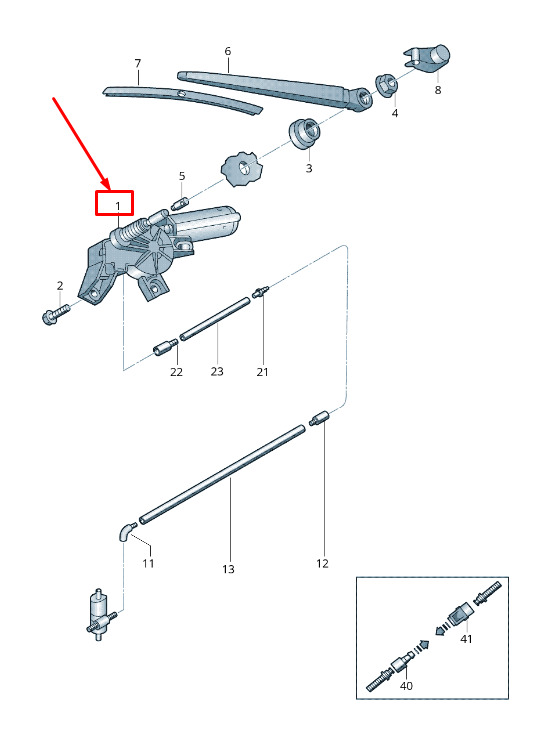 7
6
8
4
3
5
1
2
22
23
21
11
13
12
41
40