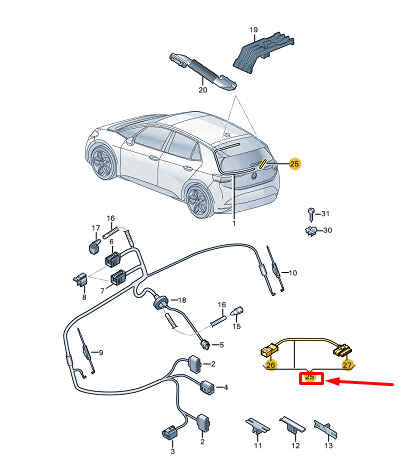 19
20
25
1
31
30
16
17
6
7
8
10
18
16
15
5
9
2
4
26
27
25
3
2
11
12
13