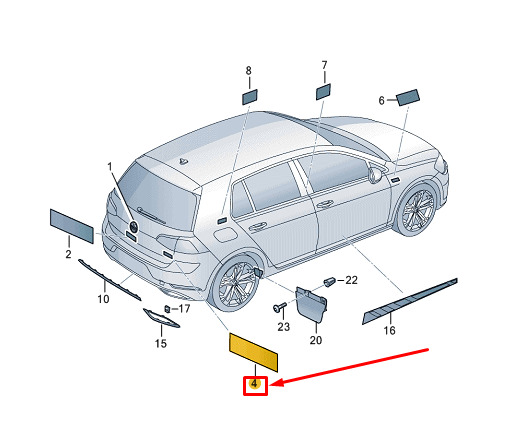 8
7
6
1
2
10
17
15
22
23
20
16
4