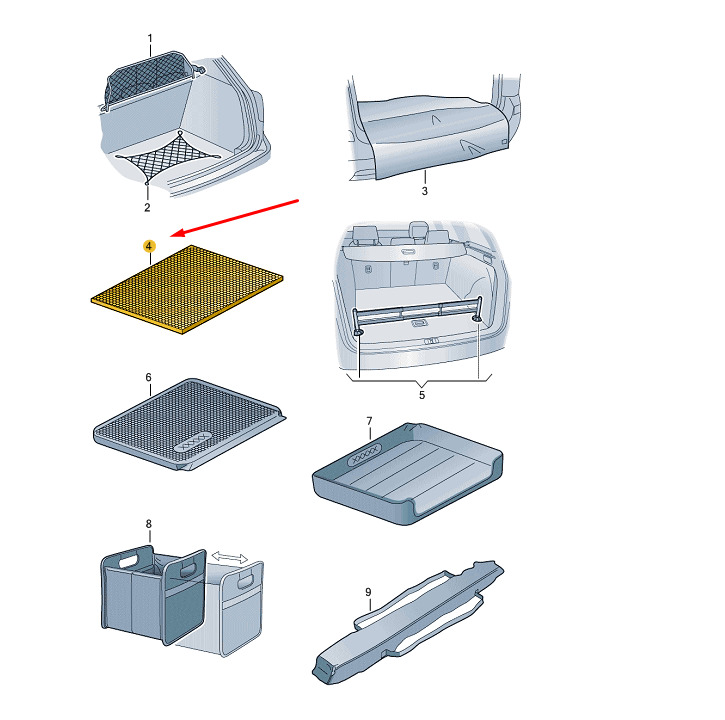 1

2

3

4

5

6

7

8

9