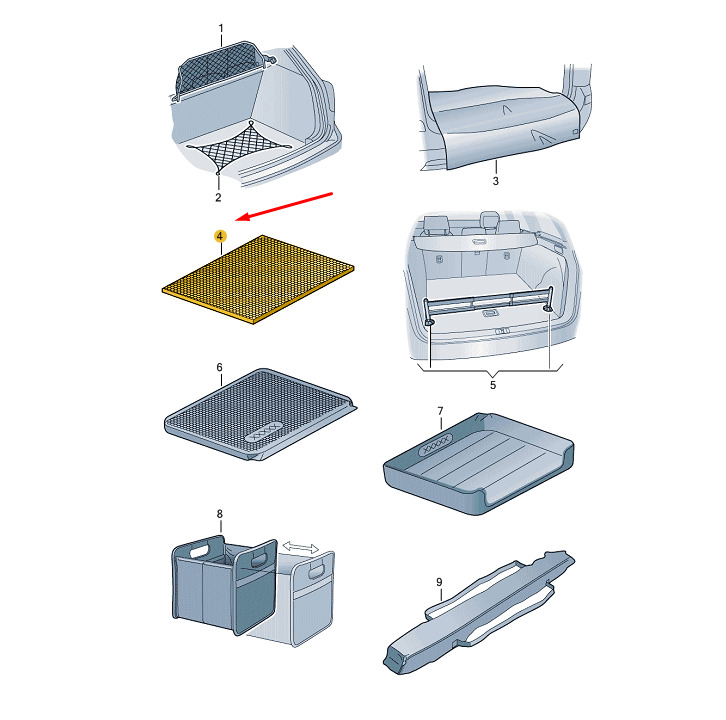 1
2
3
4
5
6
7
8
9