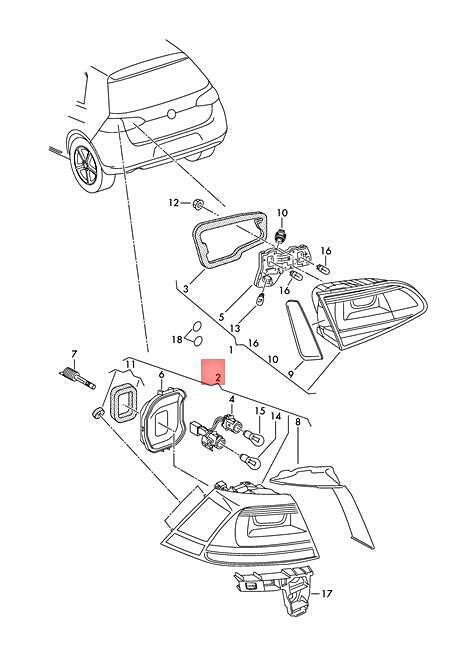 12
10
16
3
16
5
13
18
1
16
10
9
7
11
6
2
4
15
14
8
17